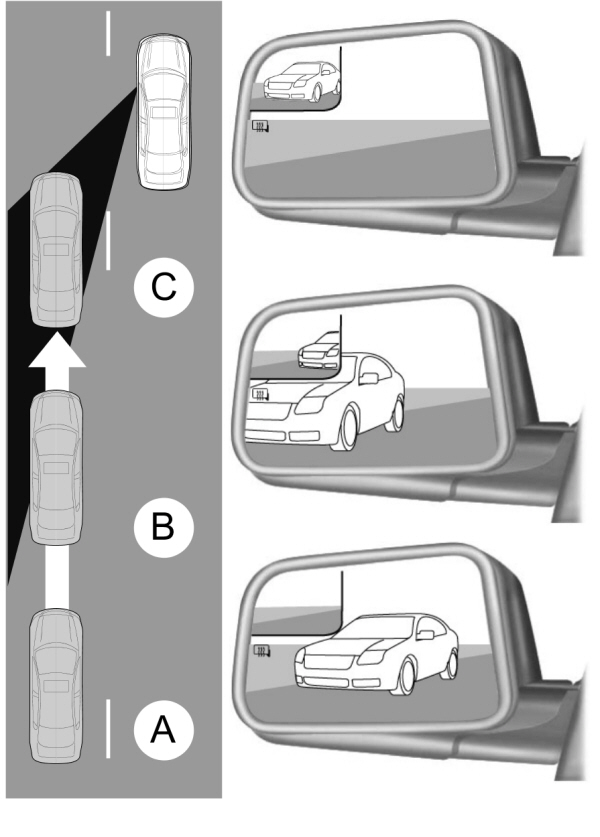 C

B

A