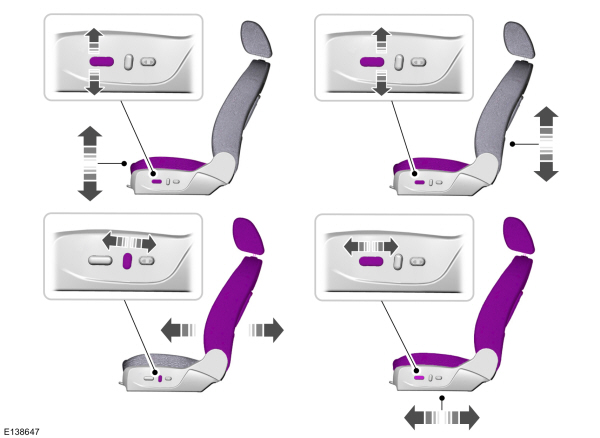 E138647