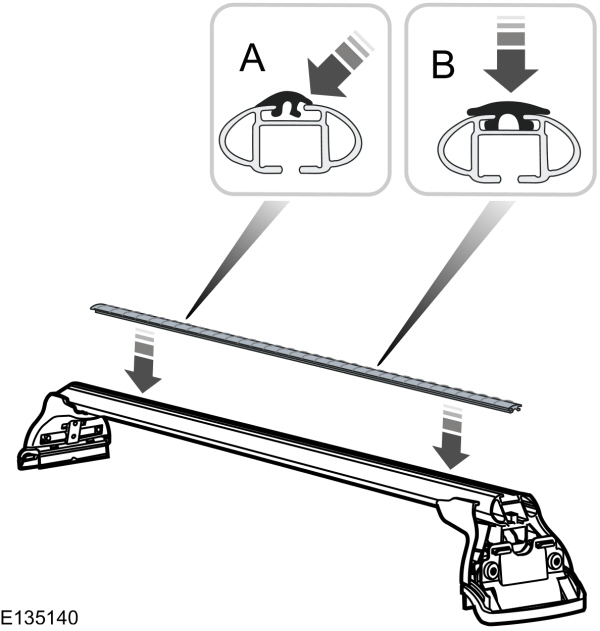 A
B
E135140