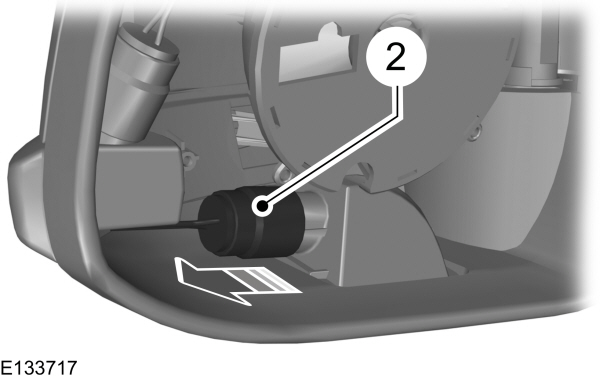 2

E133717