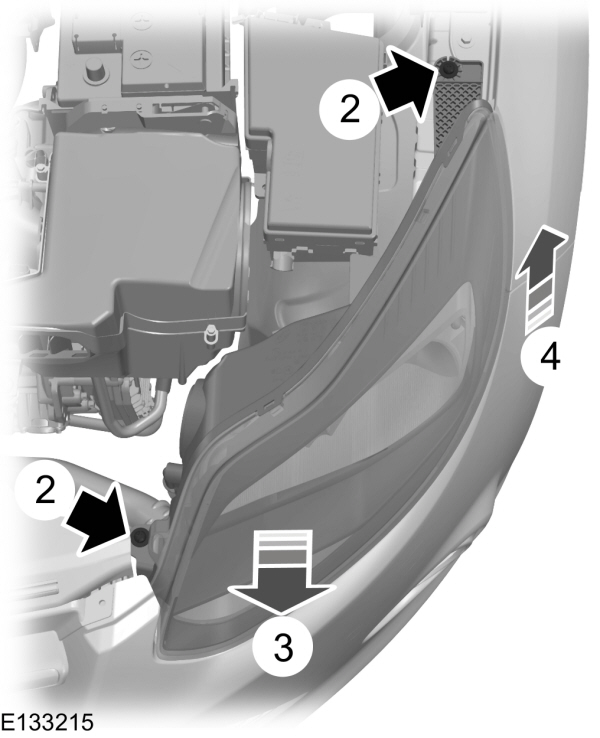 2

4

2

3

E133215