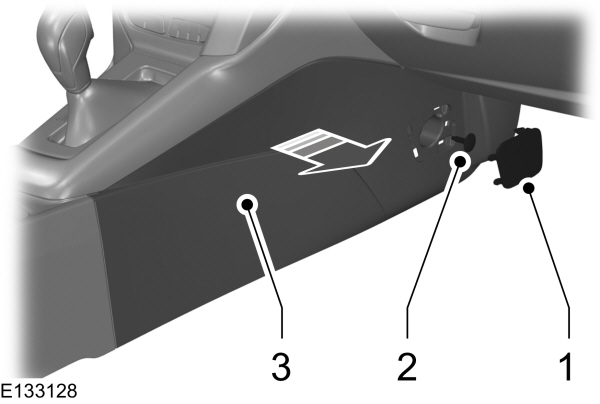 3
2
1
E133128