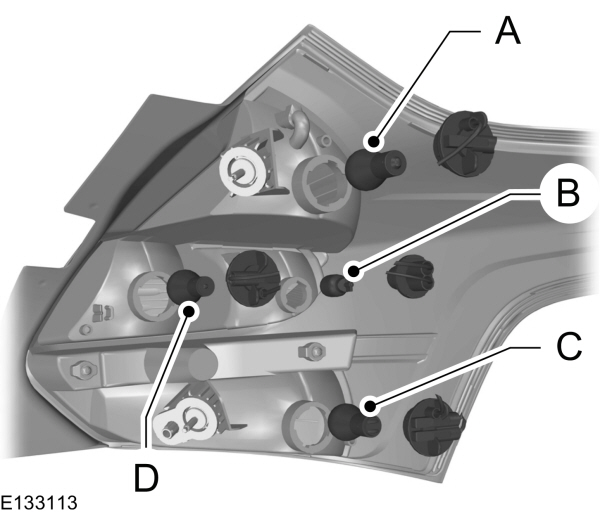 A
B
C
D
E133113