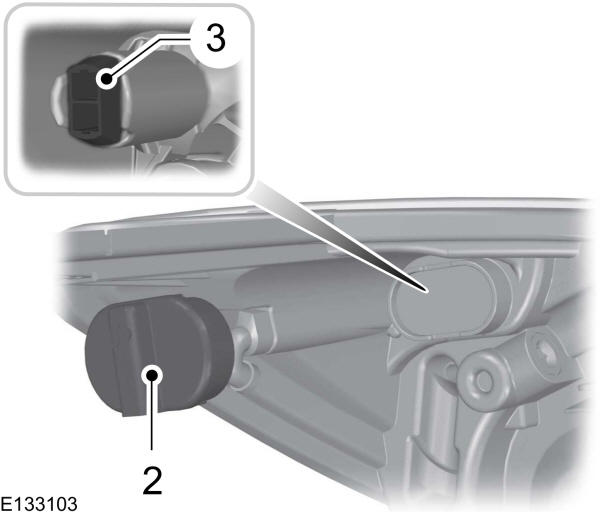 3

2

E133103