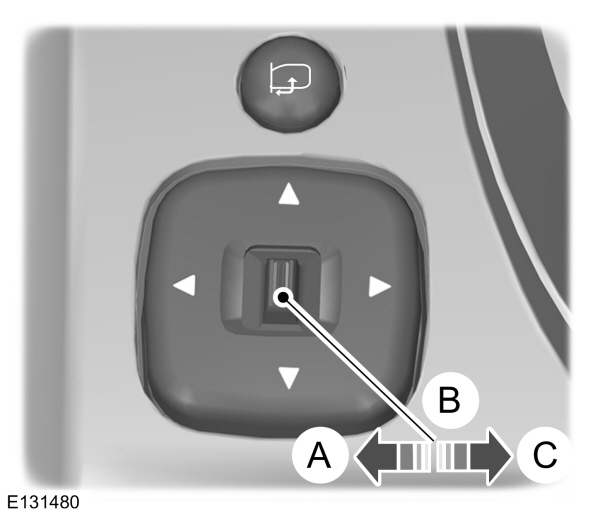 B
A
C
E131480