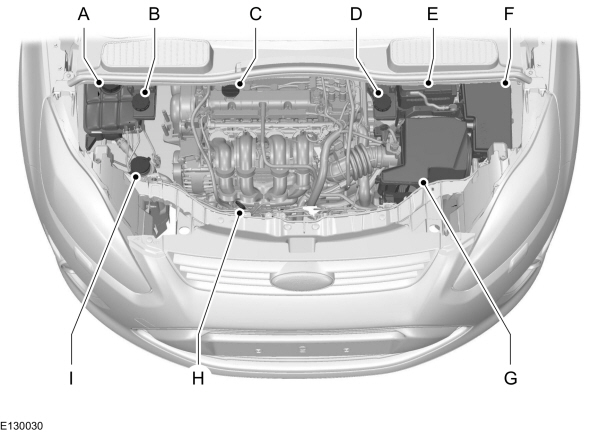 A
B
C
D
E
F
I
H
G
E130030