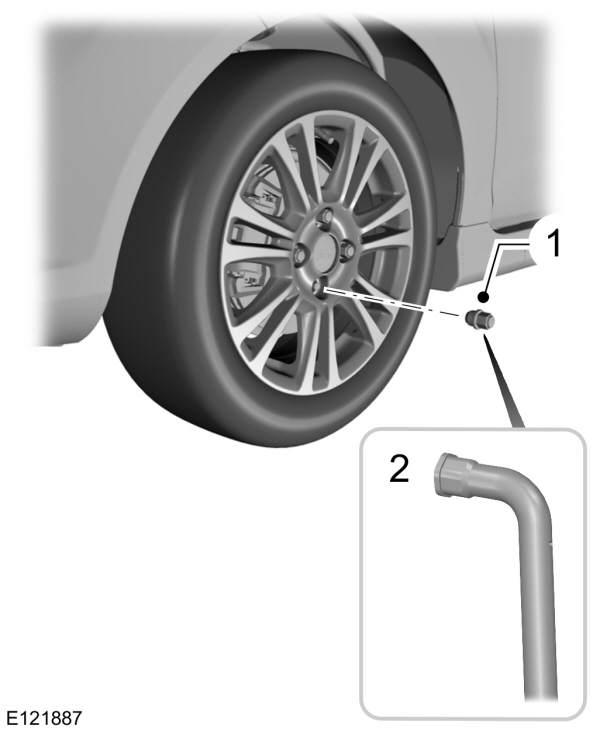 1

2

E121887