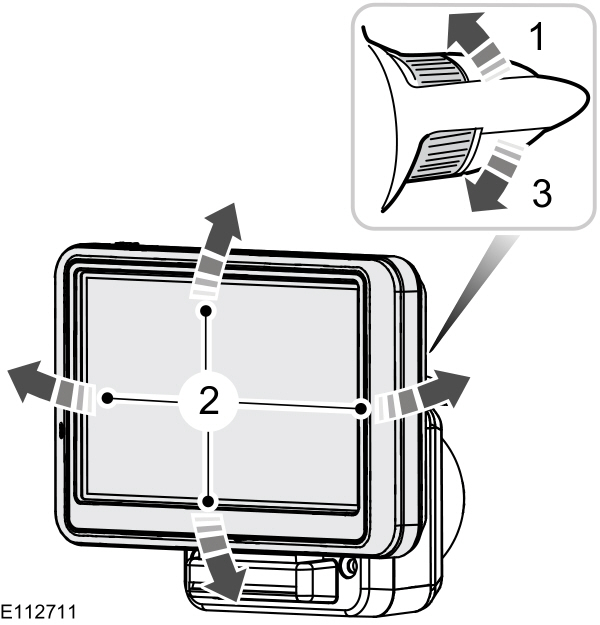 1
3
2
E112711